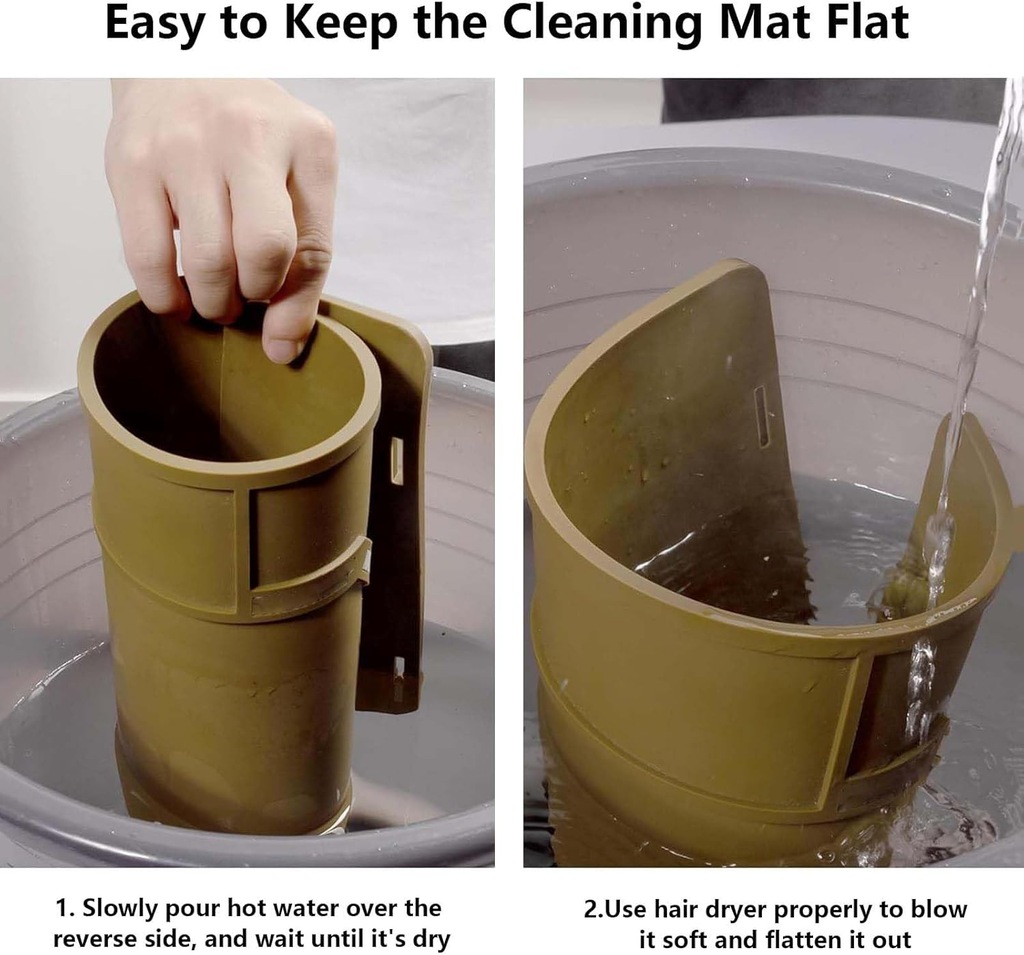 Easy to Keep the Cleaning Mat Flat

1. Slowly pour hot water over the reverse side, and wait until it's dry

2.Use hair dryer properly to blow it soft and flatten it out